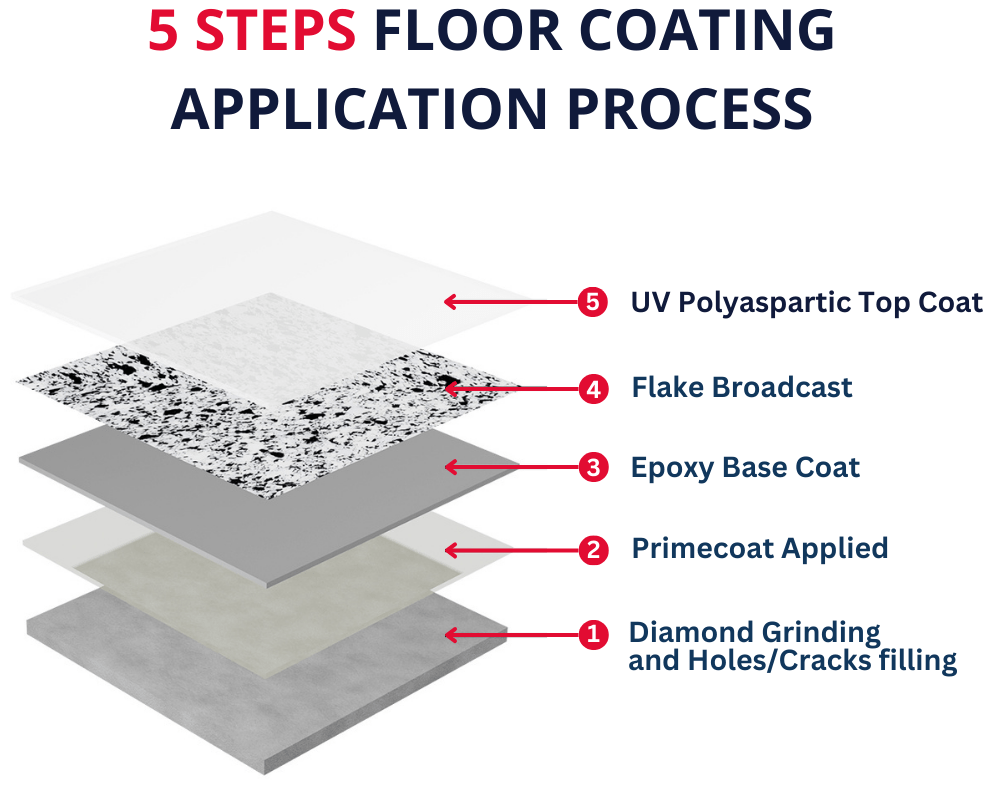 5 STEPS FLOOR COATING APPLICATION PROCESS

5 UV Polyaspartic Top Coat

4 Flake Broadcast

3 Epoxy Base Coat

2 Primecoat Applied

1 Diamond Grinding and Holes/Cracks filling